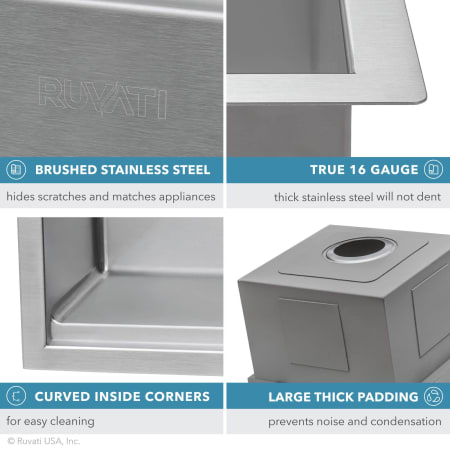 RUVATI

BRUSHED STAINLESS STEEL

hides scratches and matches appliances

TRUE 16 GAUGE

thick stainless steel will not dent

CURVED INSIDE CORNERS

for easy cleaning

LARGE THICK PADDING

prevents noise and condensation

© Ruvati USA, Inc.