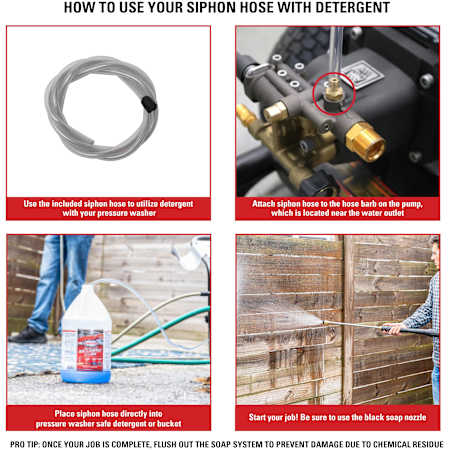 HOW TO USE YOUR SIPHON HOSE WITH DETERGENT

Use the included siphon hose to utilize detergent with your pressure washer

Attach siphon hose to the hose barb on the pump, which is located near the water outlet

Place siphon hose directly into pressure washer safe detergent or bucket

Start your job! Be sure to use the black soap nozzle

PRO TIP: ONCE YOUR JOB IS COMPLETE, FLUSH OUT THE SOAP SYSTEM TO PREVENT DAMAGE DUE TO CHEMICAL RESIDUE