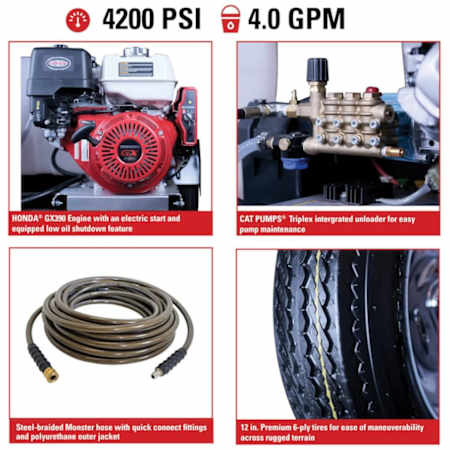 4200 PSI 4.0 GPM

HONDA® GX390 Engine with an electric start and equipped low oil shutdown feature

CAT PUMPS® Triplex intergrated unloader for easy pump maintenance

Steel-braided Monster hose with quick connect fittings and polyurethane outer jacket

12 in. Premium 6-ply tires for ease of maneuverability across rugged terrain