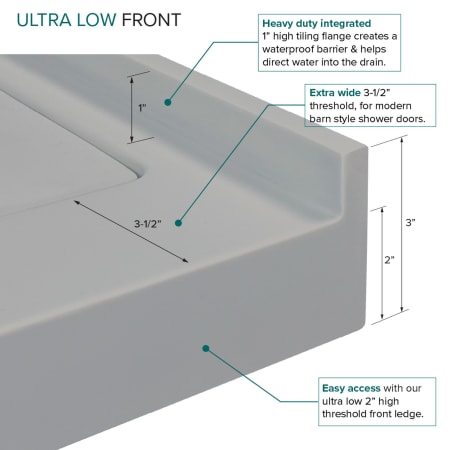 ULTRA LOW FRONT

Heavy duty integrated 1" high tiling flange creates a waterproof barrier & helps direct water into the drain.

Extra wide 3-1/2" threshold, for modern barn style shower doors.

1"

3-1/2"

3"

2"

Easy access with our ultra low 2" high threshold front ledge.