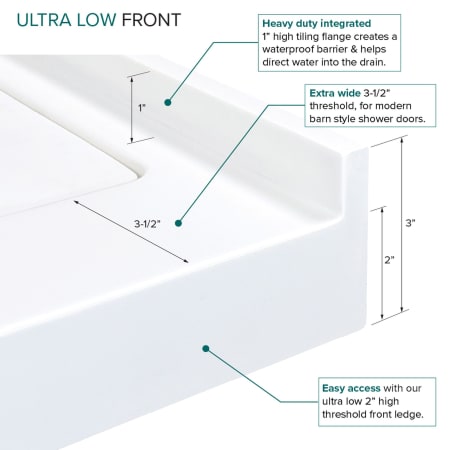 ULTRA LOW FRONT

Heavy duty integrated 1" high tiling flange creates a waterproof barrier & helps direct water into the drain.

Extra wide 3-1/2" threshold, for modern barn style shower doors.

1"

3-1/2"

3"

2"

Easy access with our ultra low 2" high threshold front ledge.