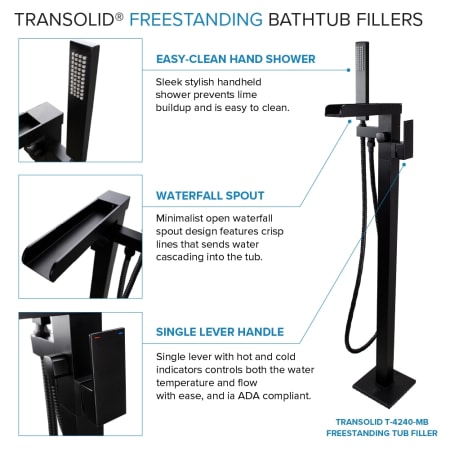 TRANSOLID® FREESTANDING BATHTUB FILLERS

EASY-CLEAN HAND SHOWER

Sleek stylish handheld shower prevents lime buildup and is easy to clean.

WATERFALL SPOUT

Minimalist open waterfall spout design features crisp lines that sends water cascading into the tub.

SINGLE LEVER HANDLE

Single lever with hot and cold indicators controls both the water temperature and flow
with ease, and ia ADA compliant.

TRANSOLID T-4240-MB
FREESTANDING TUB FILLER