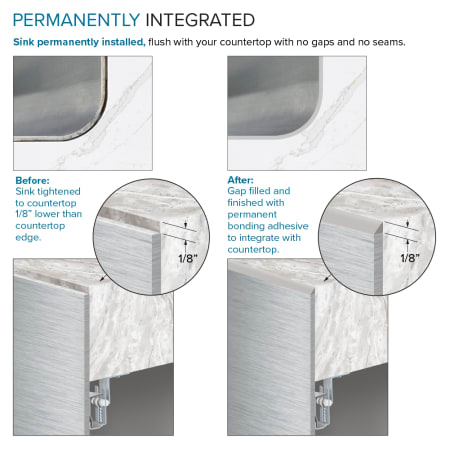 PERMANENTLY INTEGRATED

Sink permanently installed, flush with your countertop with no gaps and no seams.

Before:
Sink tightened to countertop 1/8" lower than countertop edge.

1/8"

After:
Gap filled and finished with permanent bonding adhesive to integrate with countertop.

1/8"