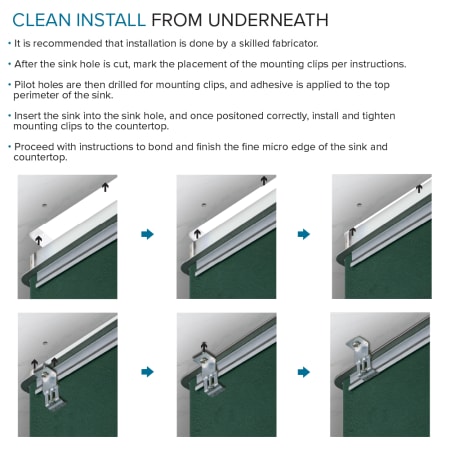 CLEAN INSTALL FROM UNDERNEATH

• It is recommended that installation is done by a skilled fabricator.

• After the sink hole is cut, mark the placement of the mounting clips per instructions.

• Pilot holes are then drilled for mounting clips, and adhesive is applied to the top perimeter of the sink.

• Insert the sink into the sink hole, and once positoned correctly, install and tighten mounting clips to the countertop.

• Proceed with instructions to bond and finish the fine micro edge of the sink and countertop.