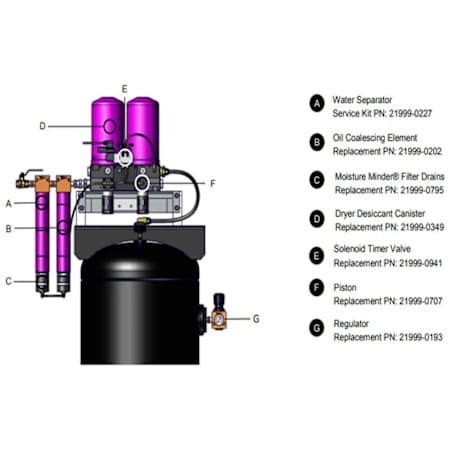 E

D

F

A

B

C

G

A Water Separator
Service Kit PN: 21999-0227

B Oil Coalescing Element
Replacement PN: 21999-0202

C Moisture Minder® Filter Drains
Replacement PN: 21999-0795

D Dryer Desiccant Canister
Replacement PN: 21999-0349

E Solenoid Timer Valve
Replacement PN: 21999-0941

F Piston
Replacement PN: 21999-0707

G Regulator
Replacement PN: 21999-0193