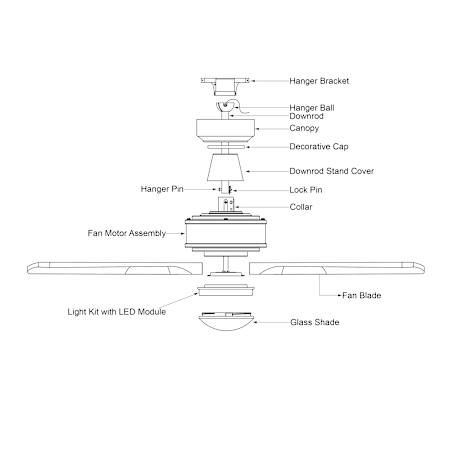 Hanger Bracket
Hanger Ball
Downrod
Canopy
Decorative Cap
Downrod Stand Cover
Hanger Pin
Lock Pin
Collar
Fan Motor Assembly
Fan Blade
Light Kit with LED Module
Glass Shade