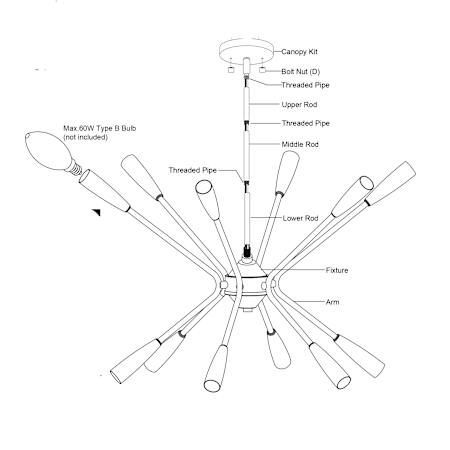 Canopy Kit

Bolt Nut (D)

Threaded Pipe

Upper Rod

Threaded Pipe

Middle Rod

Max.60W Type B Bulb (not included)

Threaded Pipe

Lower Rod

Fixture

Arm