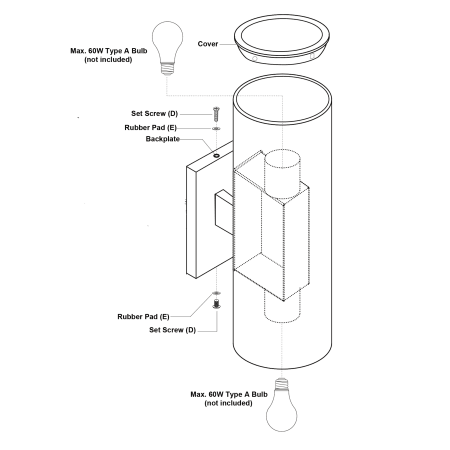 Max. 60W Type A Bulb
(not included)

Cover

Set Screw (D)

Rubber Pad (E)

Backplate

Rubber Pad (E)

Set Screw (D)

Max. 60W Type A Bulb
(not included)