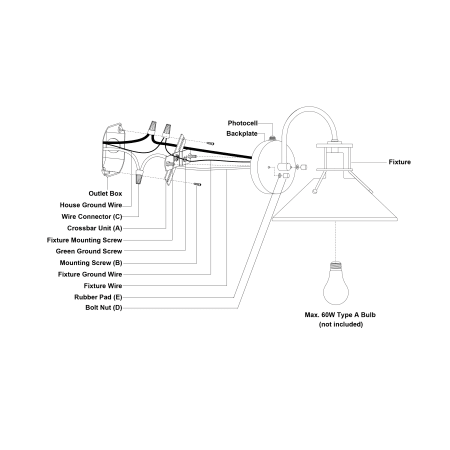 Photocell
Backplate
Fixture
Outlet Box
House Ground Wire
Wire Connector (C)
Crossbar Unit (A)
Fixture Mounting Screw
Green Ground Screw
Mounting Screw (B)
Fixture Ground Wire
Fixture Wire
Rubber Pad (E)
Bolt Nut (D)
Max. 60W Type A Bulb
(not included)