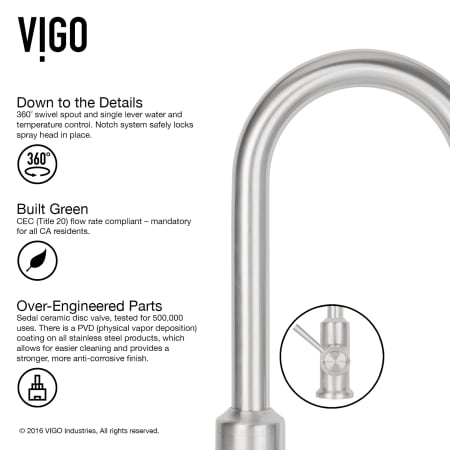 VIGO

Down to the Details
360° swivel spout and single lever water and temperature control. Notch system safely locks spray head in place.

360°

Built Green
CEC (Title 20) flow rate compliant – mandatory for all CA residents.

Over-Engineered Parts
Sedal ceramic disc valve, tested for 500,000 uses. There is a PVD (physical vapor deposition) coating on all stainless steel products, which allows for easier cleaning and provides a stronger, more anti-corrosive finish.

© 2016 VIGO Industries, All rights reserved.