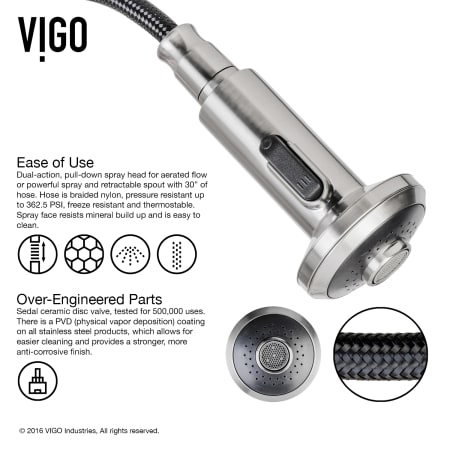 VIGO

Ease of Use
Dual-action, pull-down spray head for aerated flow or powerful spray and retractable spout with 30" of hose. Hose is braided nylon, pressure resistant up to 362.5 PSI, freeze resistant and thermostable. Spray face resists mineral build up and is easy to clean.

Over-Engineered Parts
Sedal ceramic disc valve, tested for 500,000 uses. There is a PVD (physical vapor deposition) coating on all stainless steel products, which allows for easier cleaning and provides a stronger, more anti-corrosive finish.

© 2016 VIGO Industries, All rights reserved.