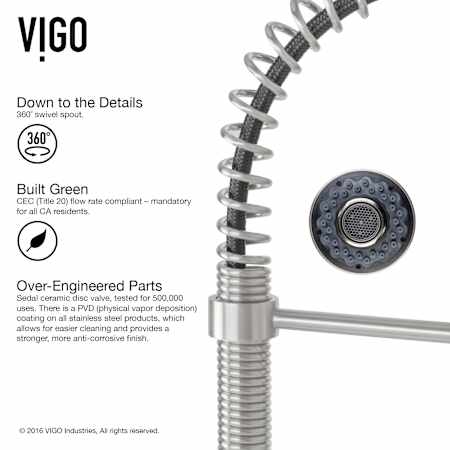 VIGO

Down to the Details
360° swivel spout.

360°

Built Green
CEC (Title 20) flow rate compliant – mandatory for all CA residents.

Over-Engineered Parts
Sedal ceramic disc valve, tested for 500,000 uses. There is a PVD (physical vapor deposition) coating on all stainless steel products, which allows for easier cleaning and provides a stronger, more anti-corrosive finish.

© 2016 VIGO Industries, All rights reserved.