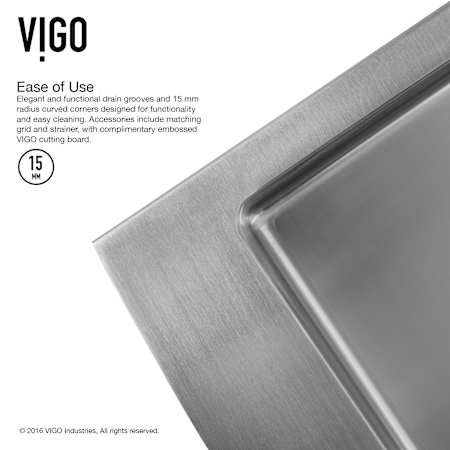 VIGO

Ease of Use
Elegant and functional drain grooves and 15 mm radius curved corners designed for functionality and easy cleaning. Accessories include matching grid and strainer, with complimentary embossed VIGO cutting board.

15
MM

© 2016 VIGO Industries, All rights reserved.