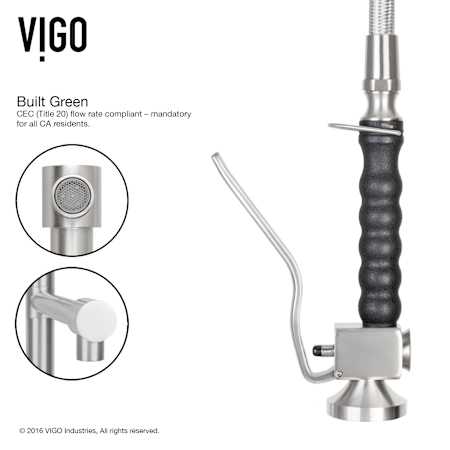 VIGO

Built Green
CEC (Title 20) flow rate compliant – mandatory for all CA residents.

© 2016 VIGO Industries, All rights reserved.