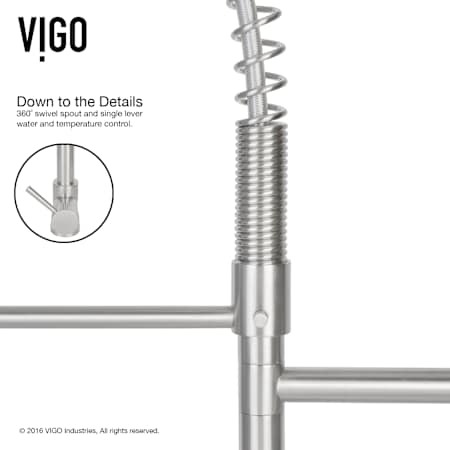 VIGO

Down to the Details
360° swivel spout and single lever water and temperature control.

© 2016 VIGO Industries, All rights reserved.