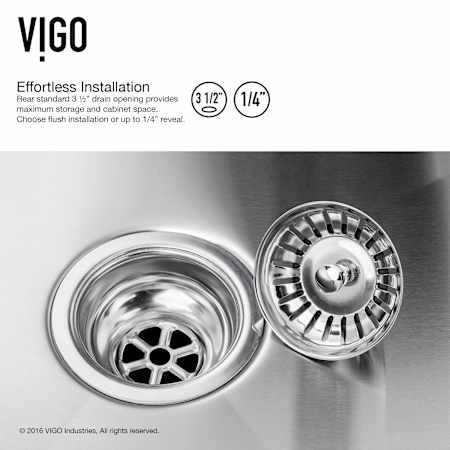 VIGO

Effortless Installation
Rear standard 3 ½" drain opening provides maximum storage and cabinet space. Choose flush installation or up to 1/4" reveal.

3 1/2"

1/4"

© 2016 VIGO Industries, All rights reserved.