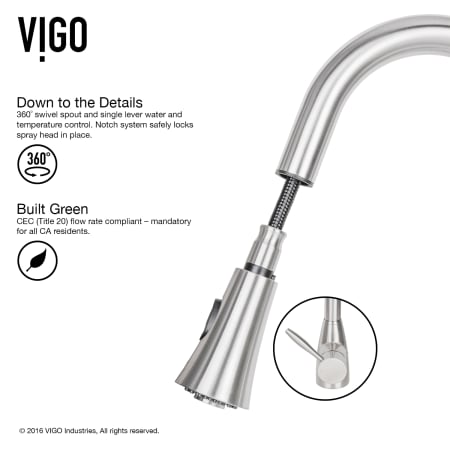 VIGO

Down to the Details
360° swivel spout and single lever water and temperature control. Notch system safely locks spray head in place.

360°

Built Green
CEC (Title 20) flow rate compliant – mandatory for all CA residents.

© 2016 VIGO Industries, All rights reserved.