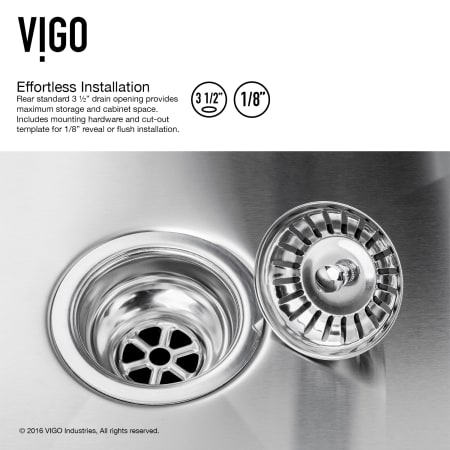 VIGO

Effortless Installation
Rear standard 3 ½" drain opening provides maximum storage and cabinet space. Includes mounting hardware and cut-out template for 1/8" reveal or flush installation.

3 1/2"

1/8"

© 2016 VIGO Industries, All rights reserved.