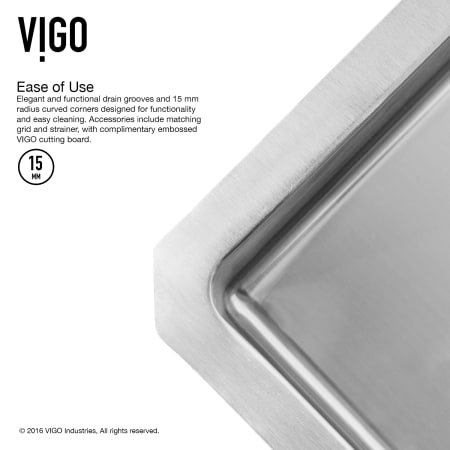 VIGO

Ease of Use
Elegant and functional drain grooves and 15 mm radius curved corners designed for functionality and easy cleaning. Accessories include matching grid and strainer, with complimentary embossed VIGO cutting board.

15
MM

© 2016 VIGO Industries, All rights reserved.