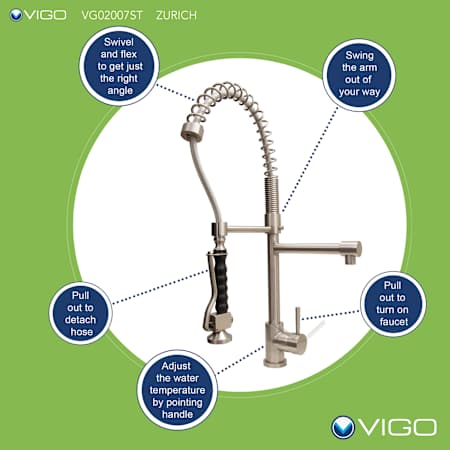 VIGO VG02007ST ZURICH

Swivel and flex to get just the right angle

Swing the arm out of your way

Pull out to detach hose

Pull out to turn on faucet

Adjust the water temperature by pointing handle

VIGO