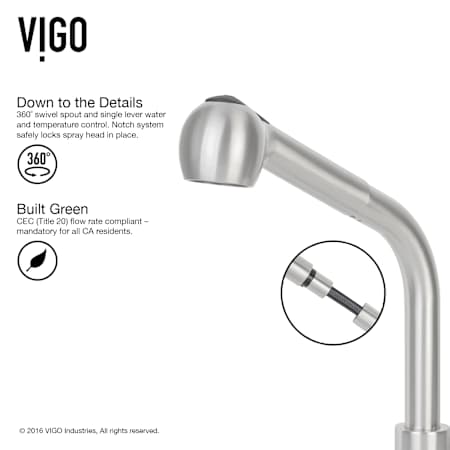 VIGO

Down to the Details
360° swivel spout and single lever water and temperature control. Notch system safely locks spray head in place.

360°

Built Green
CEC (Title 20) flow rate compliant – mandatory for all CA residents.

© 2016 VIGO Industries, All rights reserved.