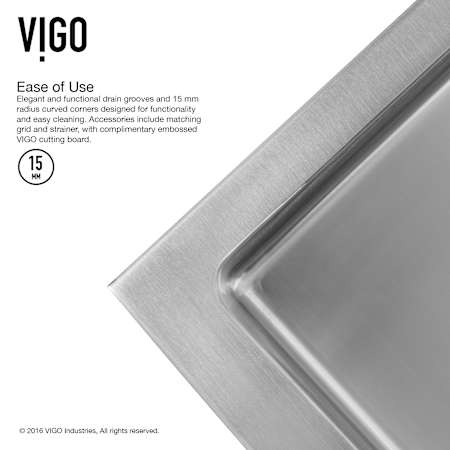 VIGO

Ease of Use
Elegant and functional drain grooves and 15 mm radius curved corners designed for functionality and easy cleaning. Accessories include matching grid and strainer, with complimentary embossed VIGO cutting board.

15
MM

© 2016 VIGO Industries, All rights reserved.