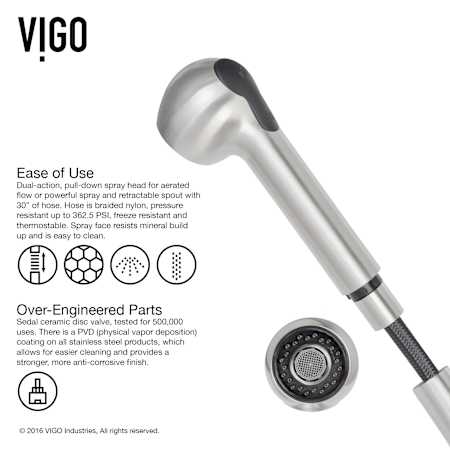 VIGO

Ease of Use
Dual-action, pull-down spray head for aerated flow or powerful spray and retractable spout with 30" of hose. Hose is braided nylon, pressure resistant up to 362.5 PSI, freeze resistant and thermostable. Spray face resists mineral build up and is easy to clean.

Over-Engineered Parts
Sedal ceramic disc valve, tested for 500,000 uses. There is a PVD (physical vapor deposition) coating on all stainless steel products, which allows for easier cleaning and provides a stronger, more anti-corrosive finish.

© 2016 VIGO Industries, All rights reserved.