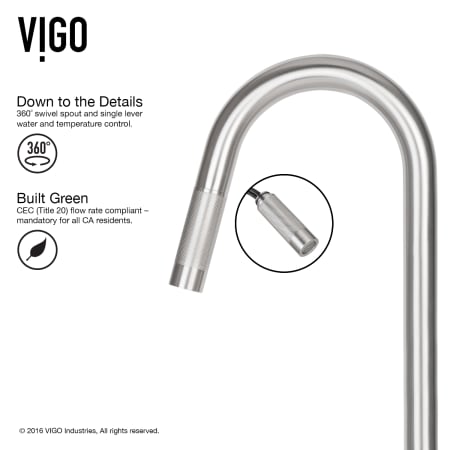 VIGO

Down to the Details
360° swivel spout and single lever water and temperature control.

360°

Built Green
CEC (Title 20) flow rate compliant – mandatory for all CA residents.

© 2016 VIGO Industries, All rights reserved.