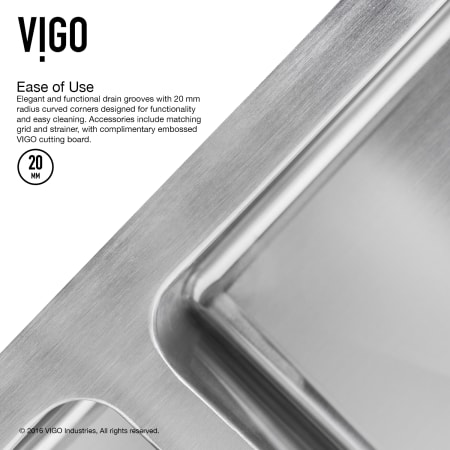 VIGO

Ease of Use
Elegant and functional drain grooves with 20 mm radius curved corners designed for functionality and easy cleaning. Accessories include matching grid and strainer, with complimentary embossed VIGO cutting board.

20
MM

© 2016 VIGO Industries, All rights reserved.