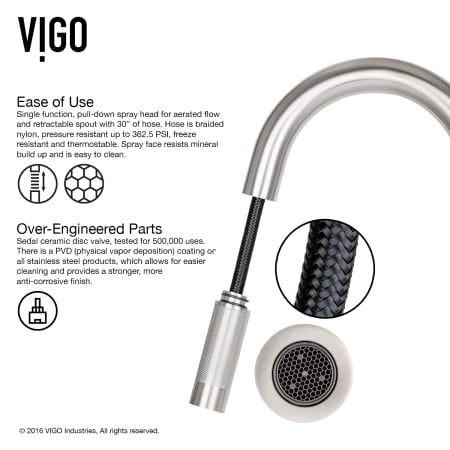 VIGO

Ease of Use
Single function, pull-down spray head for aerated flow and retractable spout with 30" of hose. Hose is braided nylon, pressure resistant up to 362.5 PSI, freeze resistant and thermostable. Spray face resists mineral build up and is easy to clean.

Over-Engineered Parts
Sedal ceramic disc valve, tested for 500,000 uses. There is a PVD (physical vapor deposition) coating or all stainless steel products, which allows for easier cleaning and provides a stronger, more anti-corrosive finish.

© 2016 VIGO Industries, All rights reserved.