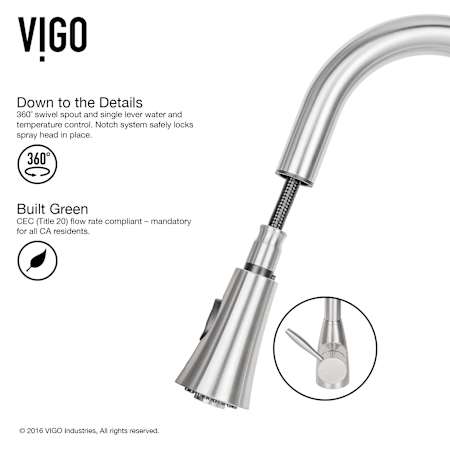 VIGO

Down to the Details
360° swivel spout and single lever water and temperature control. Notch system safely locks spray head in place.

360°

Built Green
CEC (Title 20) flow rate compliant – mandatory for all CA residents.

© 2016 VIGO Industries, All rights reserved.