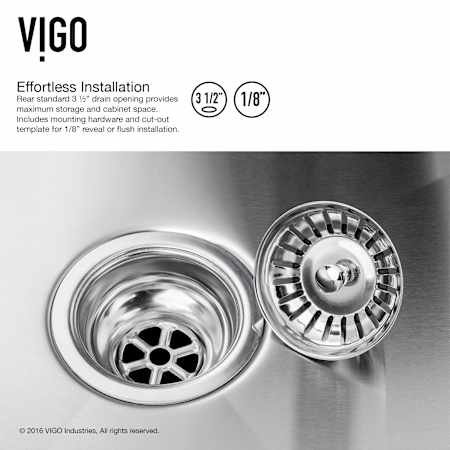 VIGO

Effortless Installation
Rear standard 3 ½" drain opening provides maximum storage and cabinet space. Includes mounting hardware and cut-out template for 1/8" reveal or flush installation.

3 1/2"

1/8"

© 2016 VIGO Industries, All rights reserved.