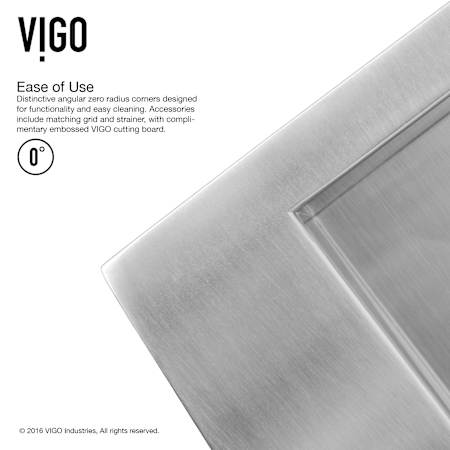 VIGO

Ease of Use
Distinctive angular zero radius corners designed for functionality and easy cleaning. Accessories include matching grid and strainer, with complimentary embossed VIGO cutting board.

0°

© 2016 VIGO Industries, All rights reserved.