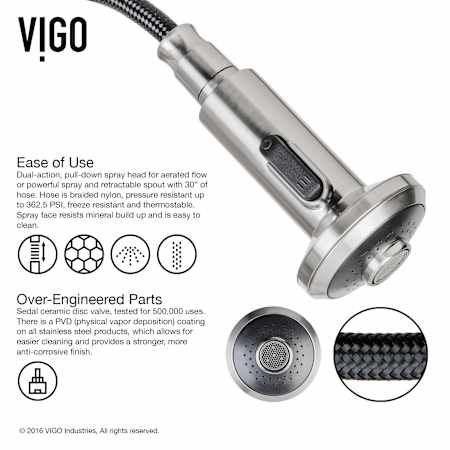 VIGO

Ease of Use
Dual-action, pull-down spray head for aerated flow or powerful spray and retractable spout with 30" of hose. Hose is braided nylon, pressure resistant up to 362.5 PSI, freeze resistant and thermostable. Spray face resists mineral build up and is easy to clean.

Over-Engineered Parts
Sedal ceramic disc valve, tested for 500,000 uses. There is a PVD (physical vapor deposition) coating on all stainless steel products, which allows for easier cleaning and provides a stronger, more anti-corrosive finish.

© 2016 VIGO Industries, All rights reserved.