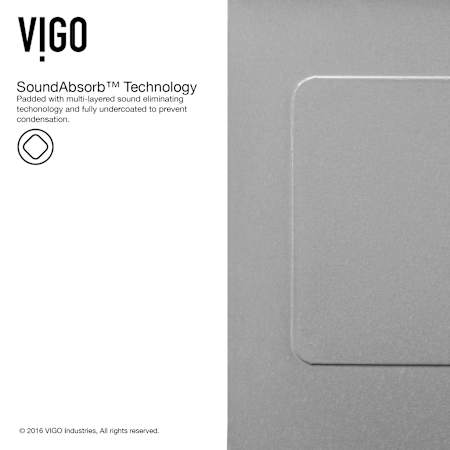 VIGO

SoundAbsorb™ Technology
Padded with multi-layered sound eliminating techonology and fully undercoated to prevent condensation.

© 2016 VIGO Industries, All rights reserved.