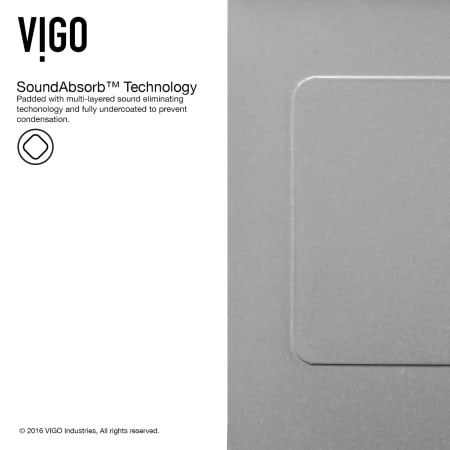 VIGO

SoundAbsorb™ Technology
Padded with multi-layered sound eliminating techonology and fully undercoated to prevent condensation.

© 2016 VIGO Industries, All rights reserved.