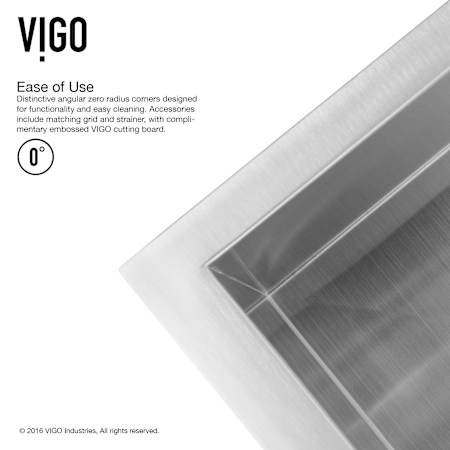 VIGO

Ease of Use
Distinctive angular zero radius corners designed for functionality and easy cleaning. Accessories include matching grid and strainer, with complimentary embossed VIGO cutting board.

0°

© 2016 VIGO Industries, All rights reserved.