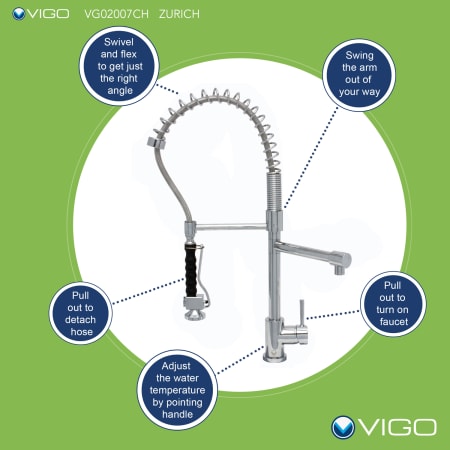 VIGO VG02007CH ZURICH

Swivel and flex to get just the right angle

Swing the arm out of your way

Pull out to detach hose

Pull out to turn on faucet

Adjust the water temperature by pointing handle

VIGO