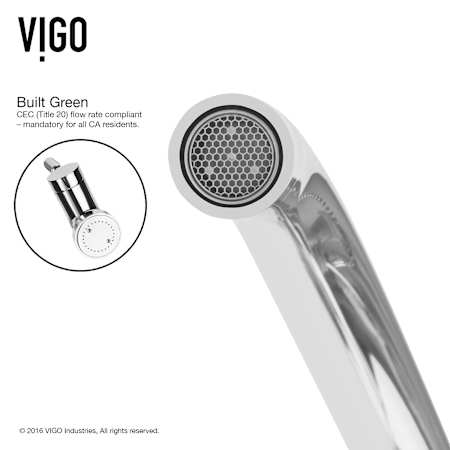 VIGO

Built Green
CEC (Title 20) flow rate compliant – mandatory for all CA residents.

© 2016 VIGO Industries, All rights reserved.