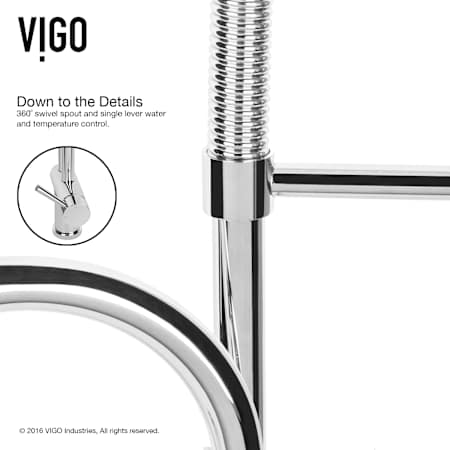 VIGO

Down to the Details
360° swivel spout and single lever water and temperature control.

© 2016 VIGO Industries, All rights reserved.