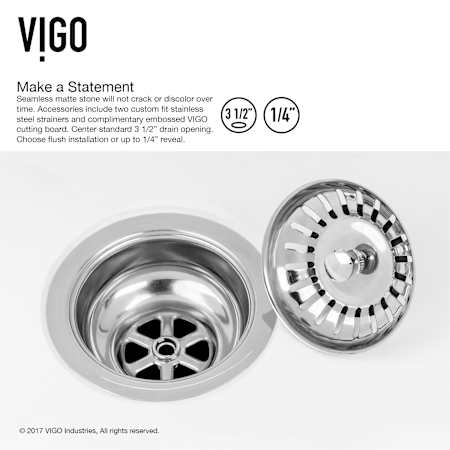 VIGO

Make a Statement
Seamless matte stone will not crack or discolor over time. Accessories include two custom fit stainless steel strainers and complimentary embossed VIGO cutting board. Center standard 3 1/2" drain opening. Choose flush installation or up to 1/4" reveal.

3 1/2"

1/4"

© 2017 VIGO Industries, All rights reserved.