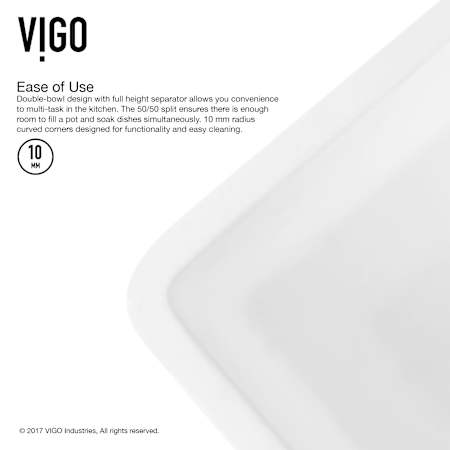 VIGO

Ease of Use
Double-bowl design with full height separator allows you convenience to multi-task in the kitchen. The 50/50 split ensures there is enough room to fill a pot and soak dishes simultaneously. 10 mm radius curved corners designed for functionality and easy cleaning.

10
MM

© 2017 VIGO Industries, All rights reserved.