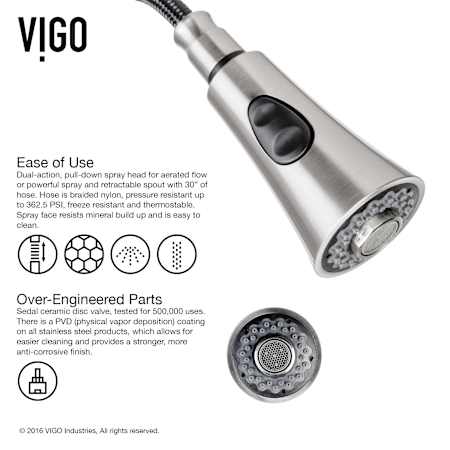 VIGO

Ease of Use

Dual-action, pull-down spray head for aerated flow or powerful spray and retractable spout with 30" of hose. Hose is braided nylon, pressure resistant up to 362.5 PSI, freeze resistant and thermostable. Spray face resists mineral build up and is easy to clean.

Over-Engineered Parts

Sedal ceramic disc valve, tested for 500,000 uses. There is a PVD (physical vapor deposition) coating on all stainless steel products, which allows for easier cleaning and provides a stronger, more anti-corrosive finish.

© 2016 VIGO Industries, All rights reserved.