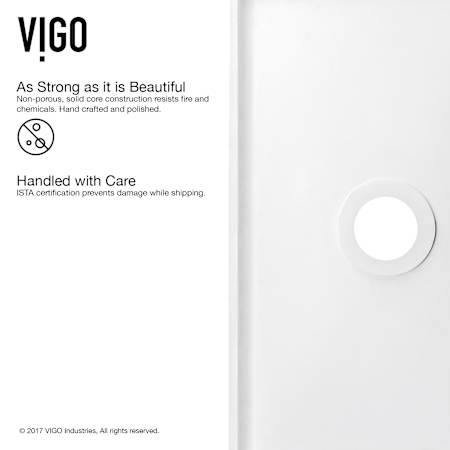 VIGO

As Strong as it is Beautiful
Non-porous, solid core construction resists fire and chemicals. Hand crafted and polished.

Handled with Care
ISTA certification prevents damage while shipping.

© 2017 VIGO Industries, All rights reserved.