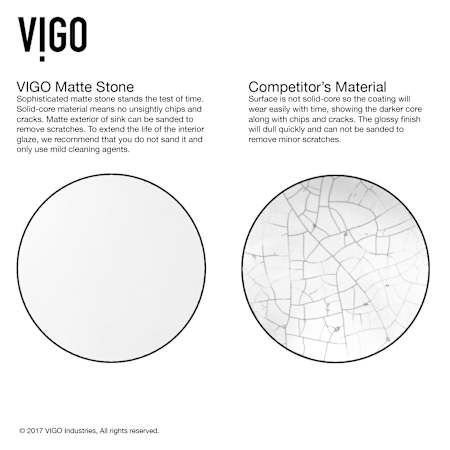 VIGO

VIGO Matte Stone
Sophisticated matte stone stands the test of time. Solid-core material means no unsightly chips and cracks. Matte exterior of sink can be sanded to remove scratches. To extend the life of the interior glaze, we recommend that you do not sand it and only use mild cleaning agents.

Competitor's Material
Surface is not solid-core so the coating will wear easily with time, showing the darker core along with chips and cracks. The glossy finish will dull quickly and can not be sanded to remove minor scratches.

© 2017 VIGO Industries, All rights reserved.