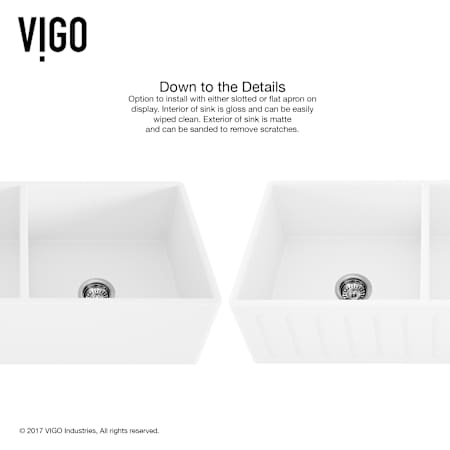 VIGO

Down to the Details
Option to install with either slotted or flat apron on display. Interior of sink is gloss and can be easily wiped clean. Exterior of sink is matte and can be sanded to remove scratches.

© 2017 VIGO Industries, All rights reserved.