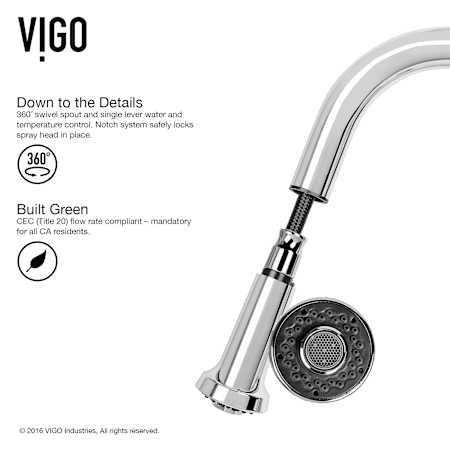 VIGO

Down to the Details
360° swivel spout and single lever water and temperature control. Notch system safely locks spray head in place.

360°

Built Green
CEC (Title 20) flow rate compliant – mandatory for all CA residents.

© 2016 VIGO Industries, All rights reserved.