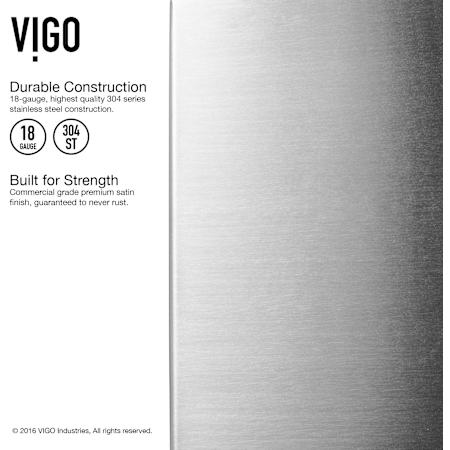 VIGO

Durable Construction
18-gauge, highest quality 304 series stainless steel construction.

18 GAUGE

304 ST

Built for Strength
Commercial grade premium satin finish, guaranteed to never rust.

© 2016 VIGO Industries, All rights reserved.