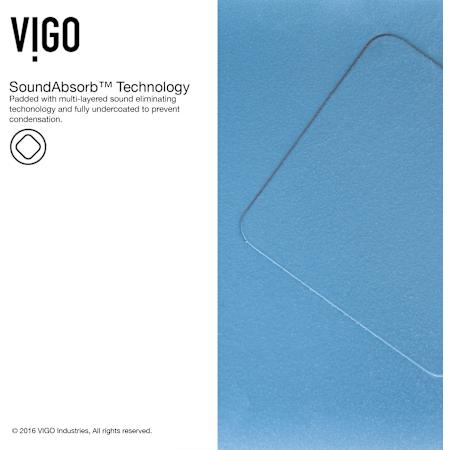 VIGO

SoundAbsorb™ Technology
Padded with multi-layered sound eliminating techonology and fully undercoated to prevent condensation.

© 2016 VIGO Industries, All rights reserved.