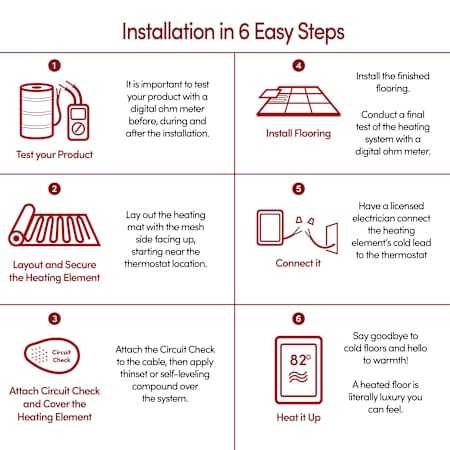 Installation in 6 Easy Steps

1

Test your Product

It is important to test your product with a digital ohm meter before, during and after the installation.

2

Layout and Secure the Heating Element

Lay out the heating mat with the mesh side facing up, starting near the thermostat location.

3

Circuit Check

Attach Circuit Check and Cover the Heating Element

Attach the Circuit Check to the cable, then apply thinset or self-leveling compound over the system.

4

Install Flooring

Install the finished flooring.

Conduct a final test of the heating system with a digital ohm meter.

5

Connect it

Have a licensed electrician connect the heating element's cold lead to the thermostat

6

82°

Heat it Up

Say goodbye to cold floors and hello to warmth!

A heated floor is literally luxury you can feel.